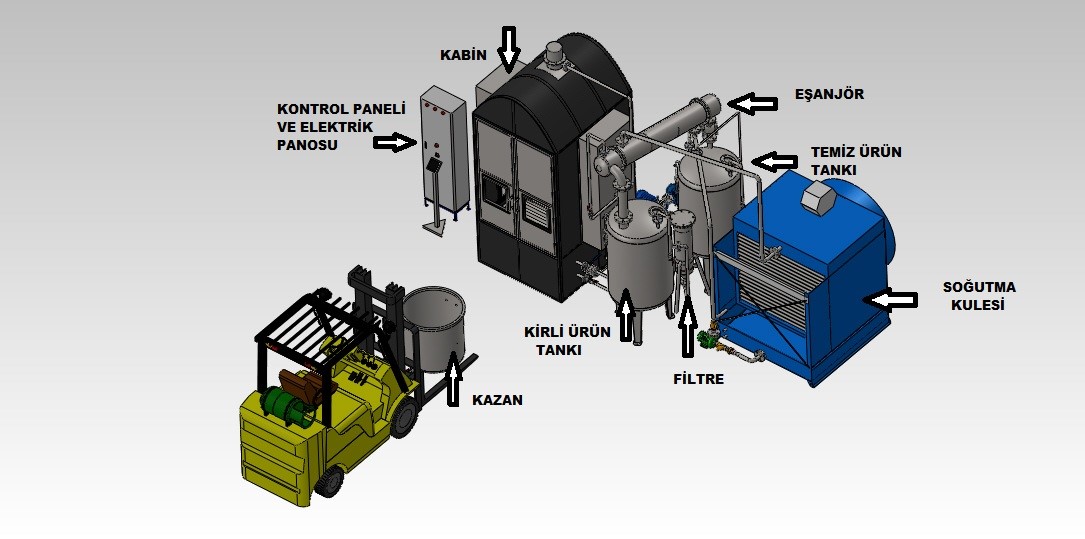 KABİN

KONTROL PANELİ VE ELEKTRİK PANOSU

EŞANJÖR

TEMİZ ÜRÜN TANKI

SOĞUTMA KULESİ

KİRLİ ÜRÜN TANKI

FİLTRE

KAZAN